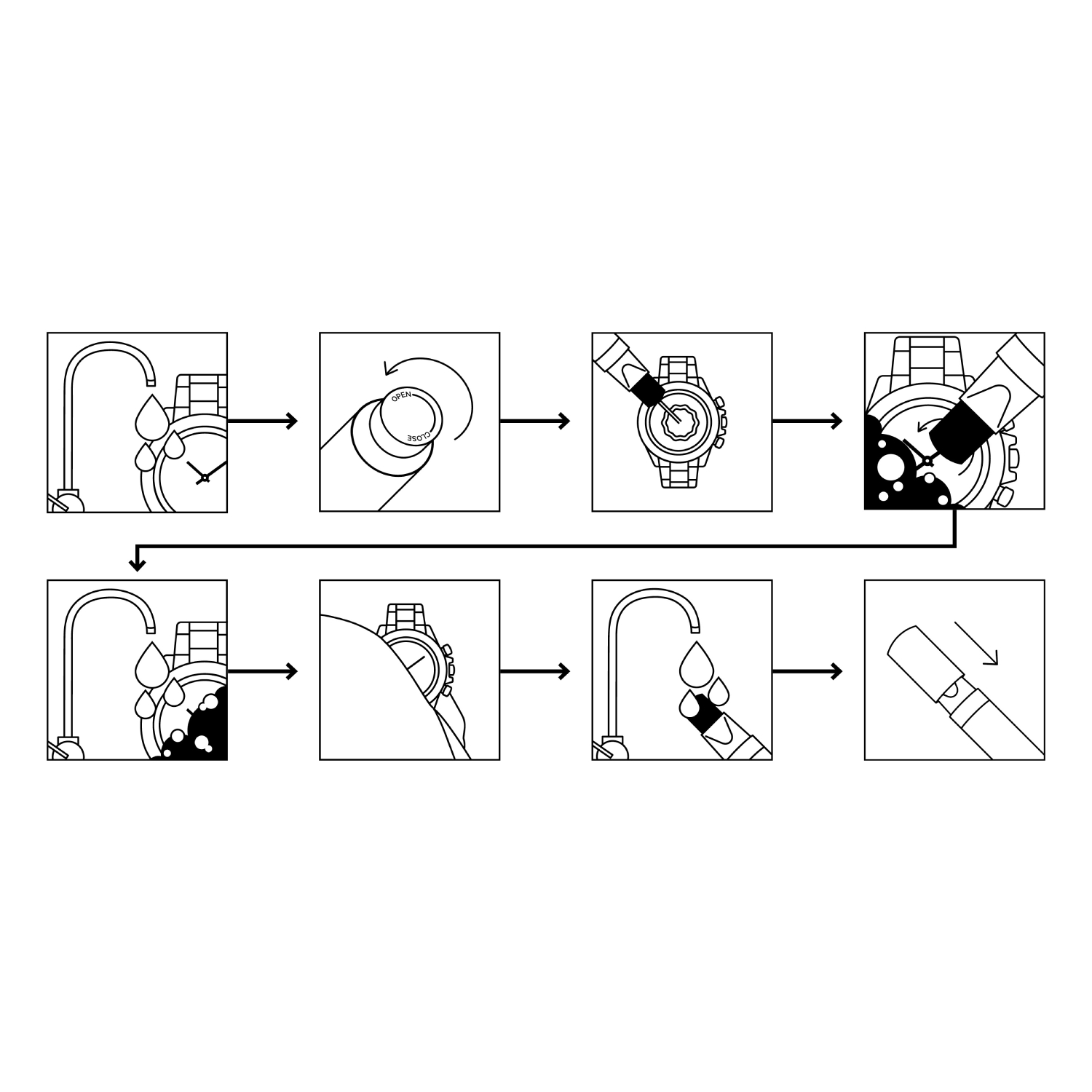 OPEN
CLOSE